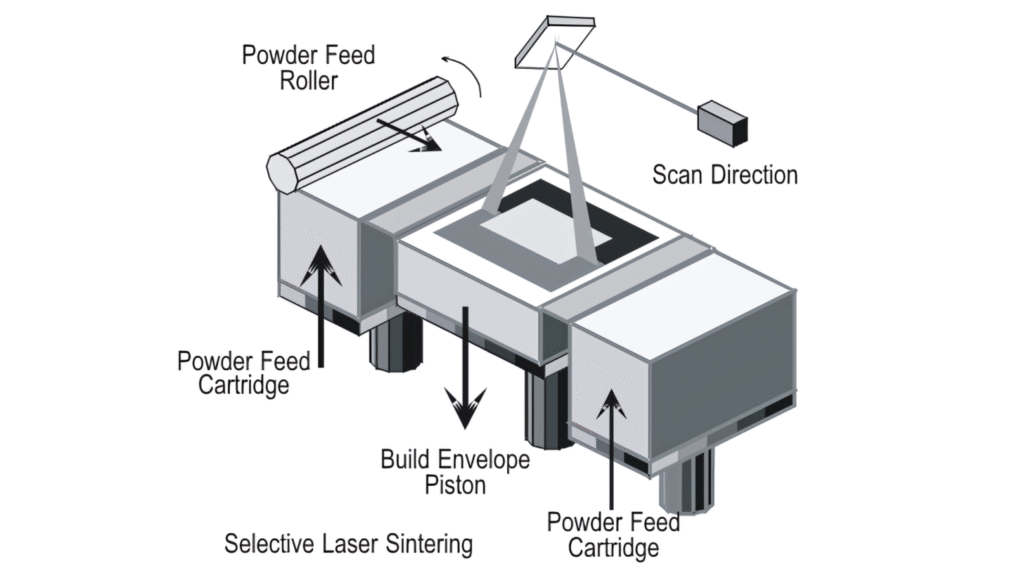 Powder Feed Roller

Scan Direction

Powder Feed Cartridge

Build Envelope Piston

Powder Feed Cartridge

Selective Laser Sintering